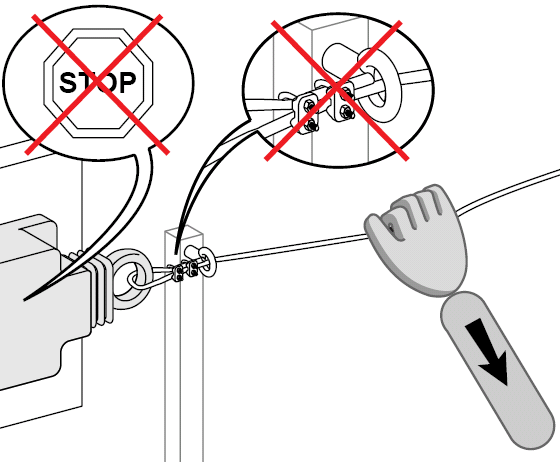 STOP